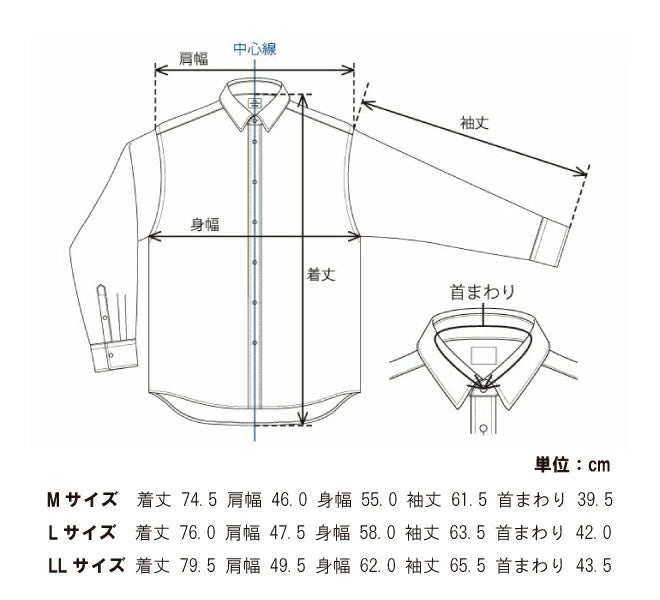 肩幅
中心線
袖丈
身幅
着丈
首まわり

単位：cm

Mサイズ　着丈 74.5 肩幅 46.0 身幅 55.0 袖丈 61.5 首まわり 39.5
Lサイズ　着丈 76.0 肩幅 47.5 身幅 58.0 袖丈 63.5 首まわり 42.0
LLサイズ　着丈 79.5 肩幅 49.5 身幅 62.0 袖丈 65.5 首まわり 43.5